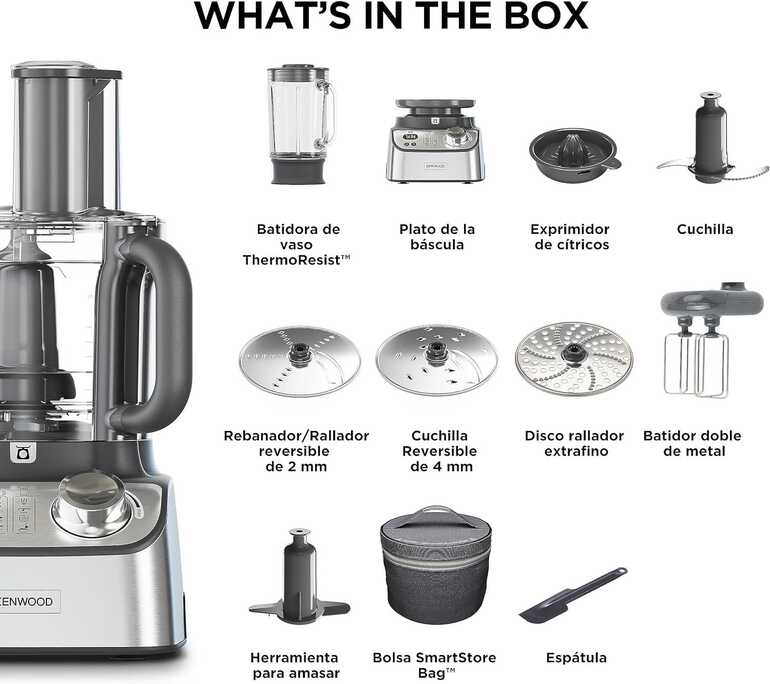 WHAT'S IN THE BOX

Batidora de vaso ThermoResist™

Plato de la báscula

Exprimidor de cítricos

Cuchilla

Rebanador/Rallador reversible de 2 mm

Cuchilla Reversible de 4 mm

Disco rallador extrafino

Batidor doble de metal

Herramienta para amasar

Bolsa SmartStore Bag™

Espátula

ENWOOD